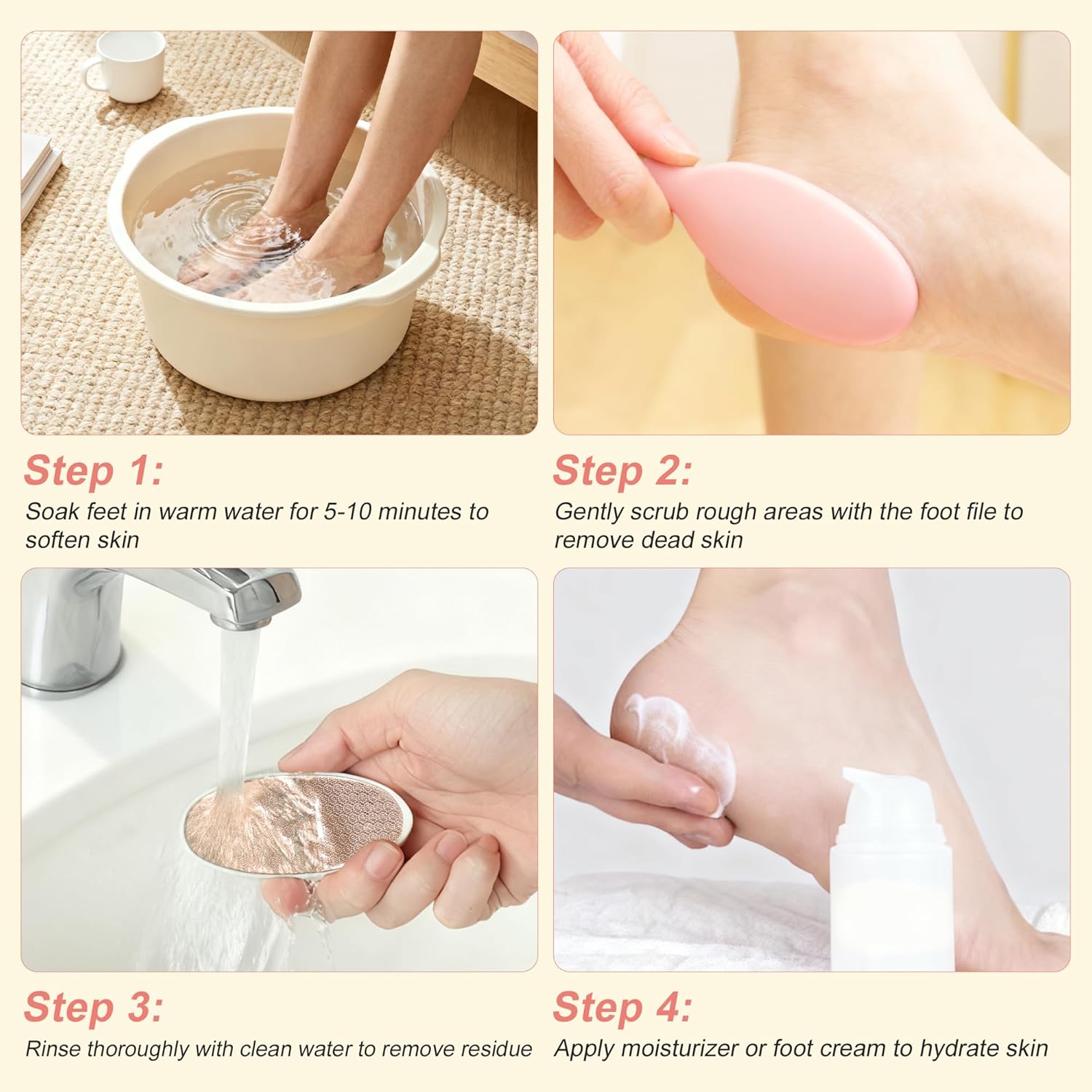 Step 1:
Soak feet in warm water for 5-10 minutes to soften skin

Step 2:
Gently scrub rough areas with the foot file to remove dead skin

Step 3:
Rinse thoroughly with clean water to remove residue

Step 4:
Apply moisturizer or foot cream to hydrate skin