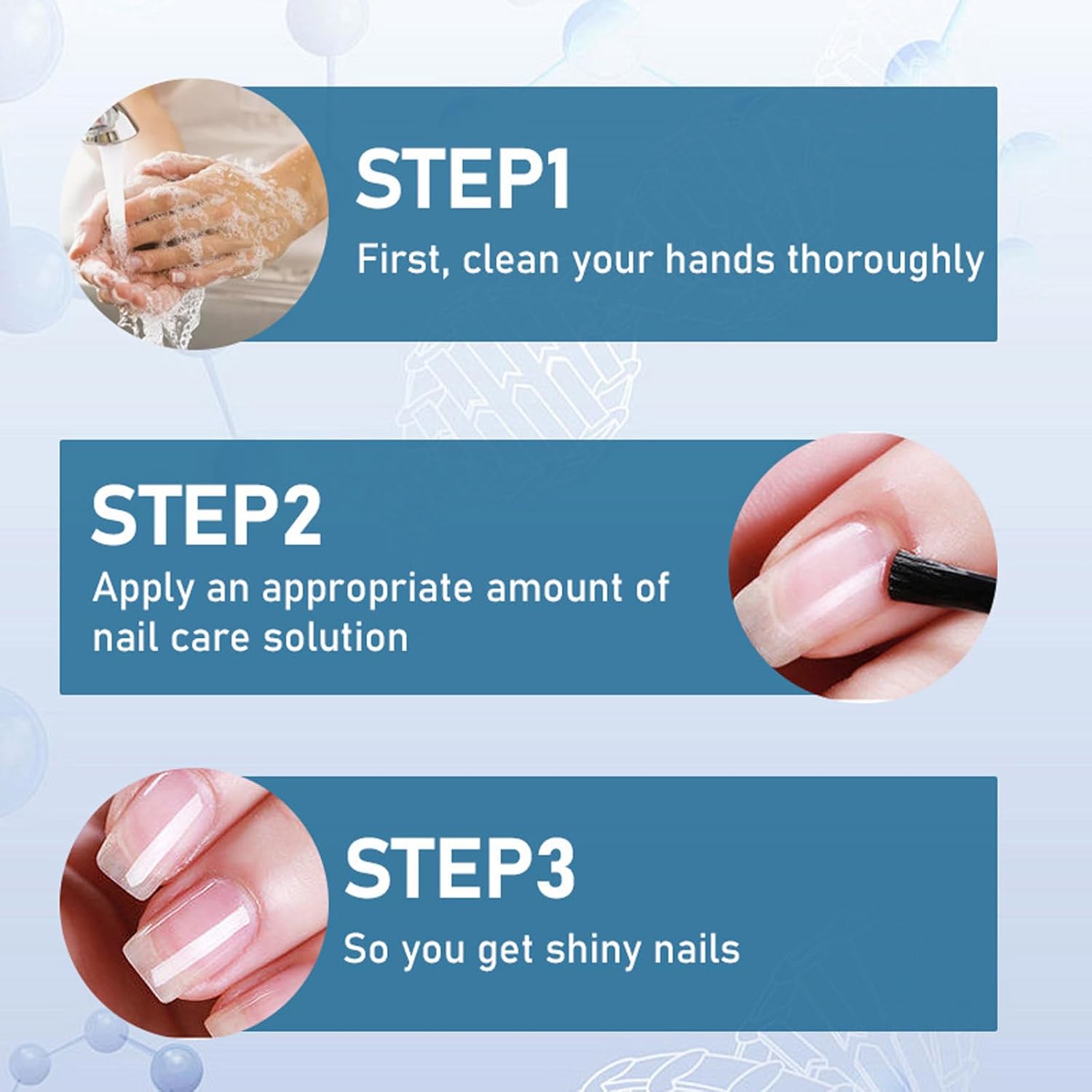 STEP1
First, clean your hands thoroughly

STEP2
Apply an appropriate amount of nail care solution

STEP3
So you get shiny nails