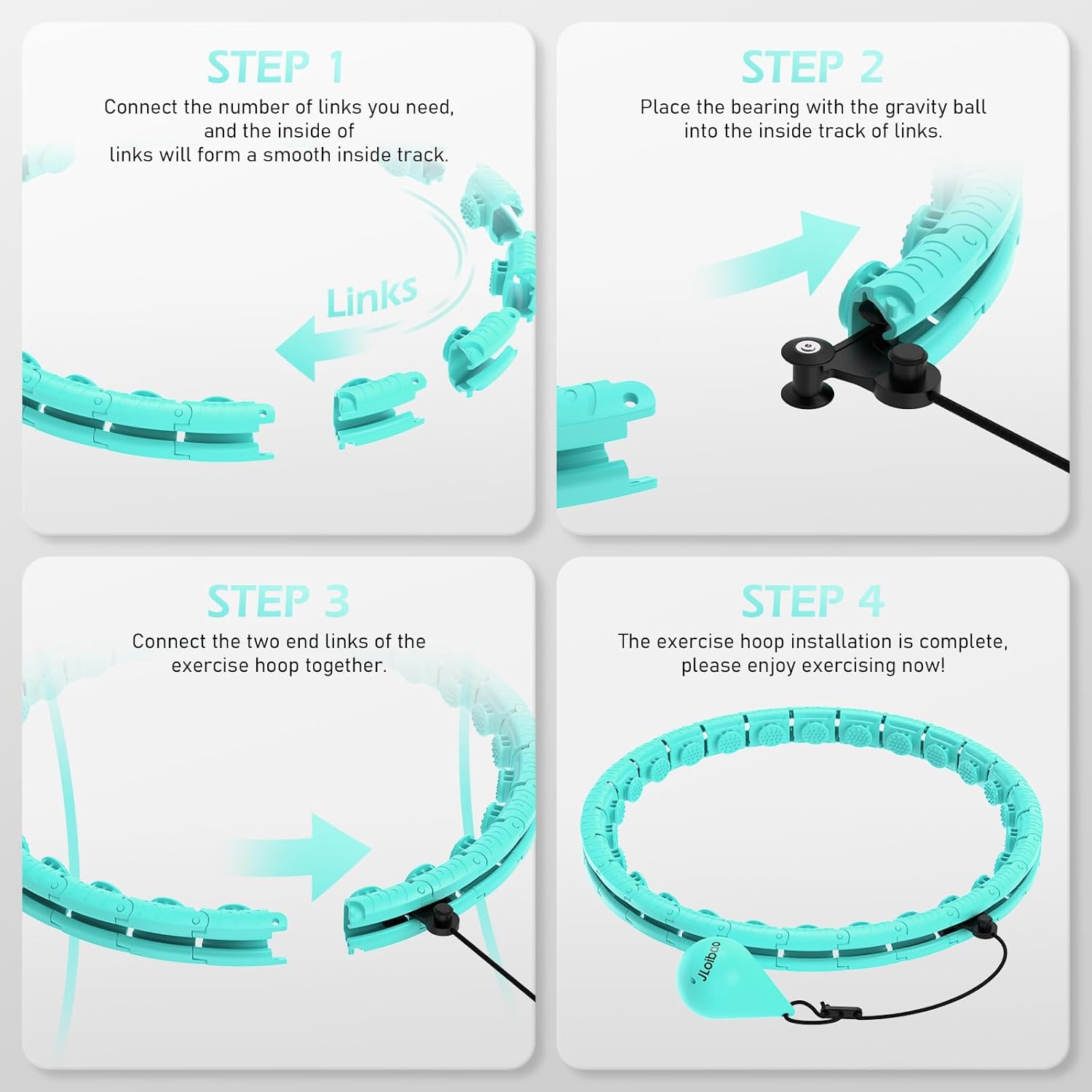 STEP 1

Connect the number of links you need, and the inside of links will form a smooth inside track.

Links

STEP 2

Place the bearing with the gravity ball into the inside track of links.

STEP 3

Connect the two end links of the exercise hoop together.

STEP 4

The exercise hoop installation is complete, please enjoy exercising now!

JLoibao