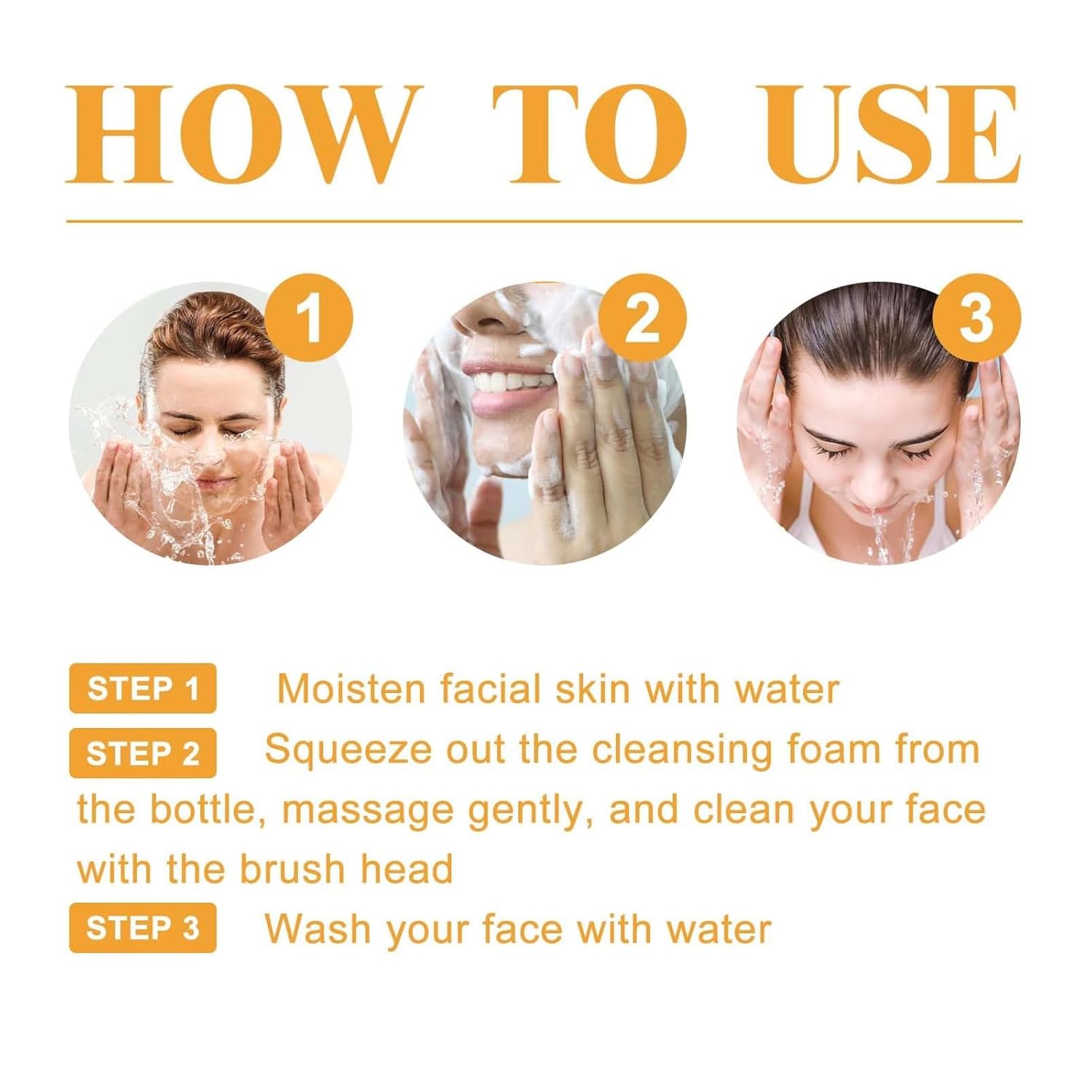 HOW TO USE

1

2

3

STEP 1 Moisten facial skin with water

STEP 2 Squeeze out the cleansing foam from the bottle, massage gently, and clean your face with the brush head

STEP 3 Wash your face with water