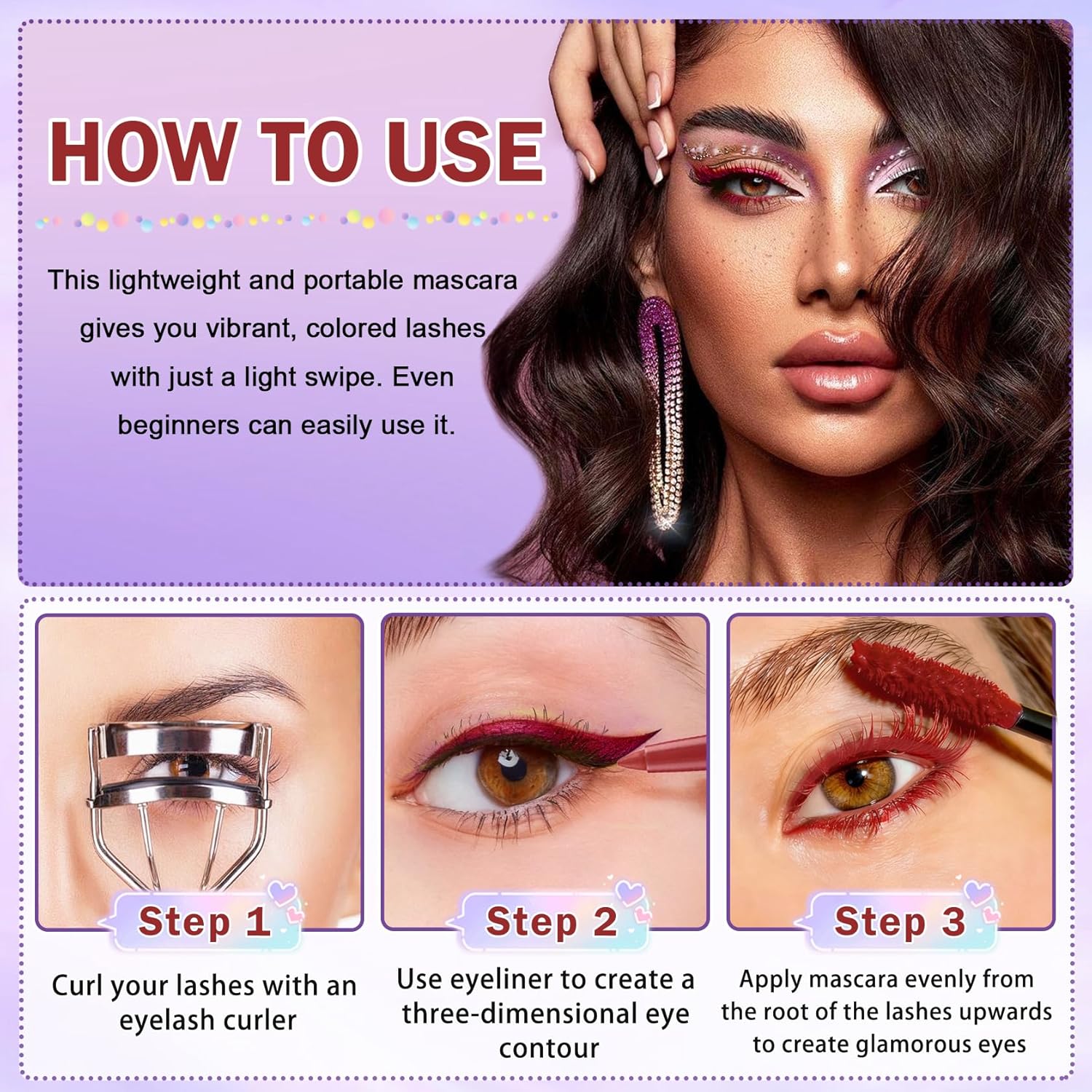 HOW TO USE

This lightweight and portable mascara gives you vibrant, colored lashes with just a light swipe. Even beginners can easily use it.

Step 1

Curl your lashes with an eyelash curler

Step 2

Use eyeliner to create a three-dimensional eye contour

Step 3

Apply mascara evenly from the root of the lashes upwards to create glamorous eyes