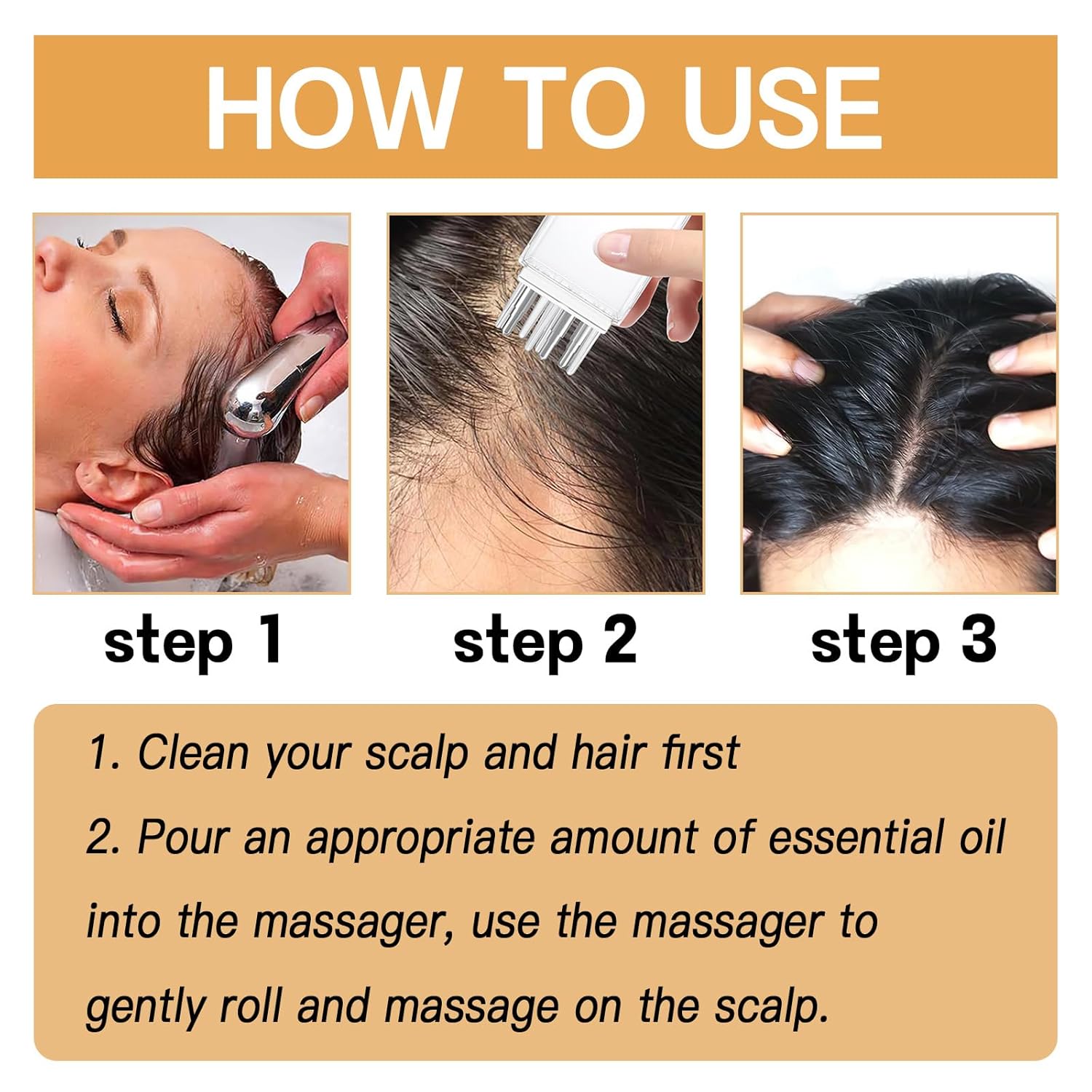 HOW TO USE

step 1

step 2

step 3

1. Clean your scalp and hair first

2. Pour an appropriate amount of essential oil into the massager, use the massager to gently roll and massage on the scalp.