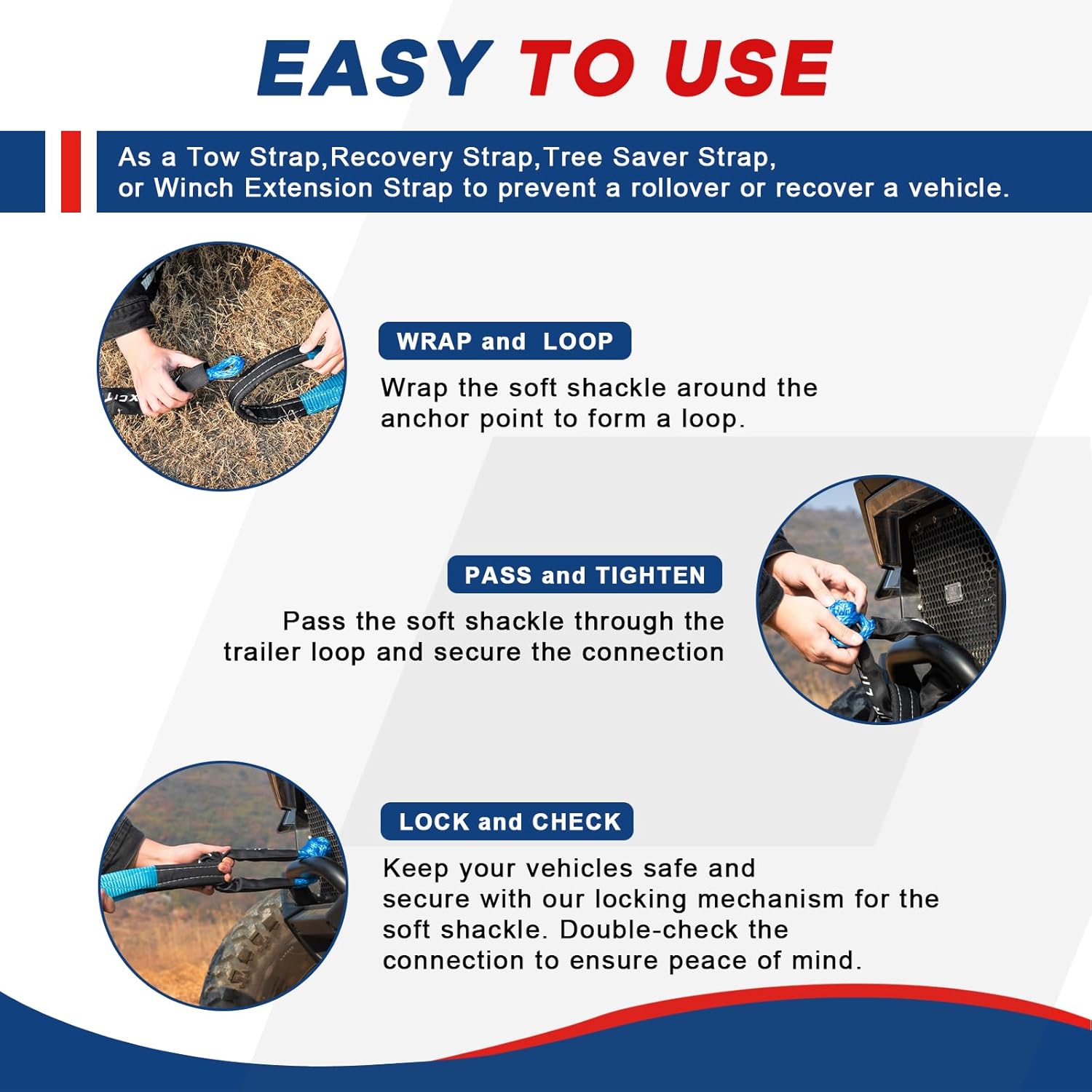 EASY TO USE

As a Tow Strap,Recovery Strap,Tree Saver Strap, or Winch Extension Strap to prevent a rollover or recover a vehicle.

WRAP and LOOP

Wrap the soft shackle around the anchor point to form a loop.

PASS and TIGHTEN

Pass the soft shackle through the trailer loop and secure the connection

LOCK and CHECK

Keep your vehicles safe and secure with our locking mechanism for the soft shackle. Double-check the connection to ensure peace of mind.