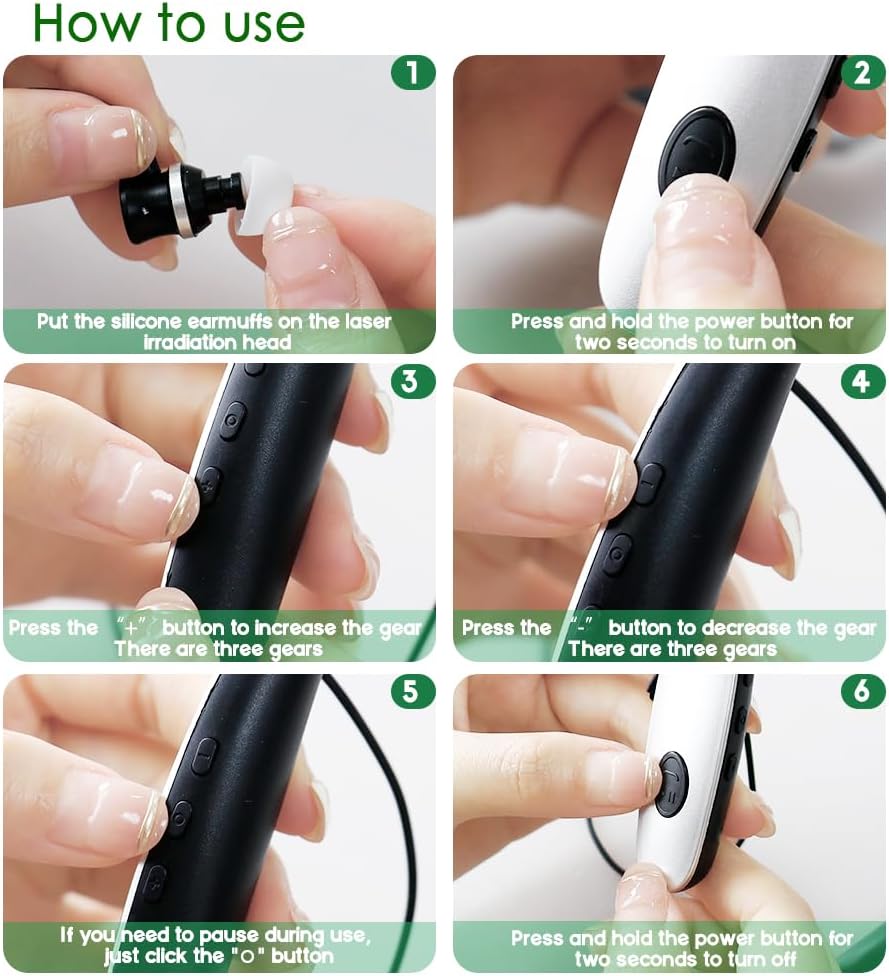 How to use

1

Put the silicone earmuffs on the laser irradiation head

2

Press and hold the power button for two seconds to turn on

3

Press the "+" button to increase the gear There are three gears

4

Press the "-" button to decrease the gear There are three gears

5

If you need to pause during use, just click the "○" button

6

Press and hold the power button for two seconds to turn off