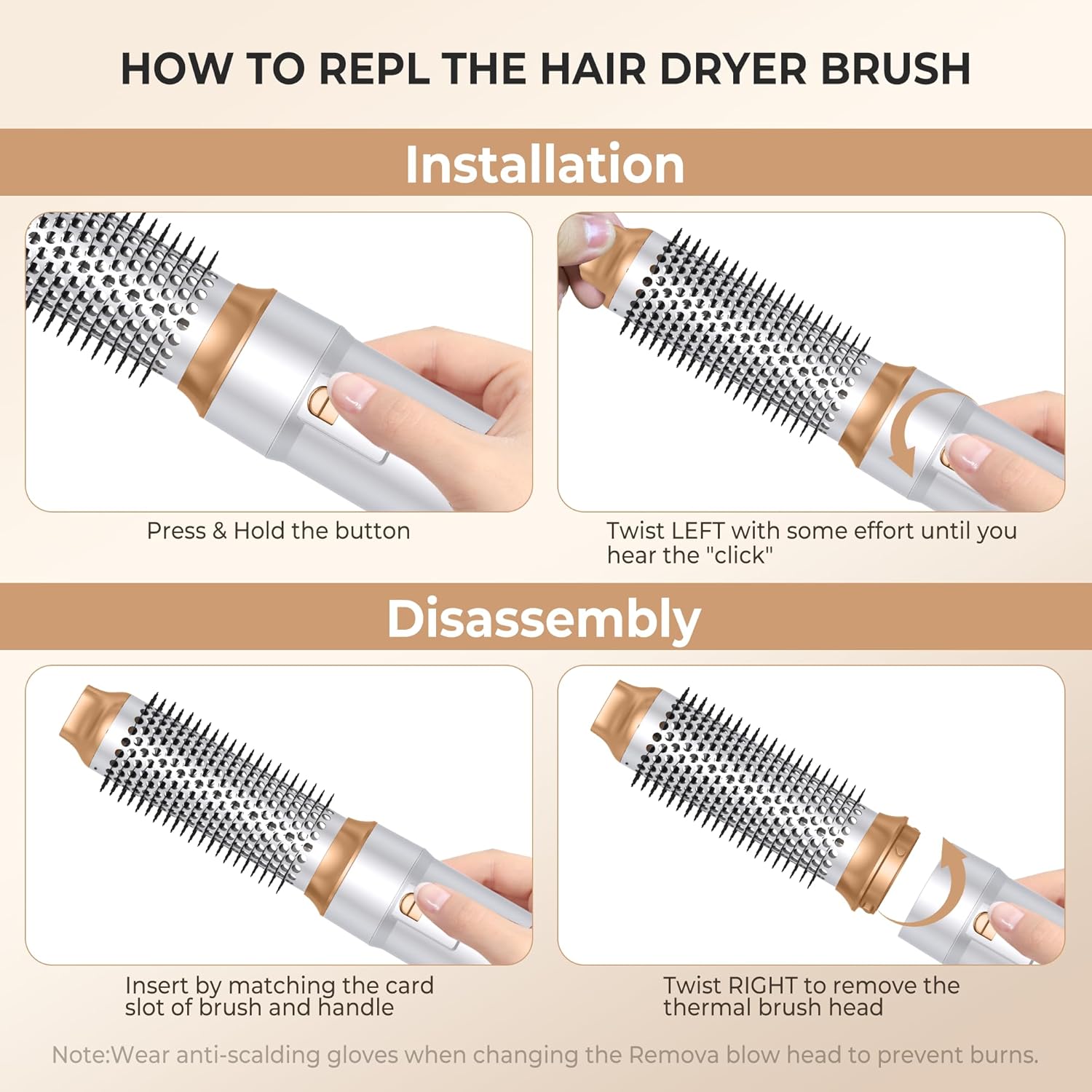 HOW TO REPL THE HAIR DRYER BRUSH

Installation

Press & Hold the button

Twist LEFT with some effort until you hear the "click"

Disassembly

Insert by matching the card slot of brush and handle

Twist RIGHT to remove the thermal brush head

Note:Wear anti-scalding gloves when changing the Remova blow head to prevent burns.